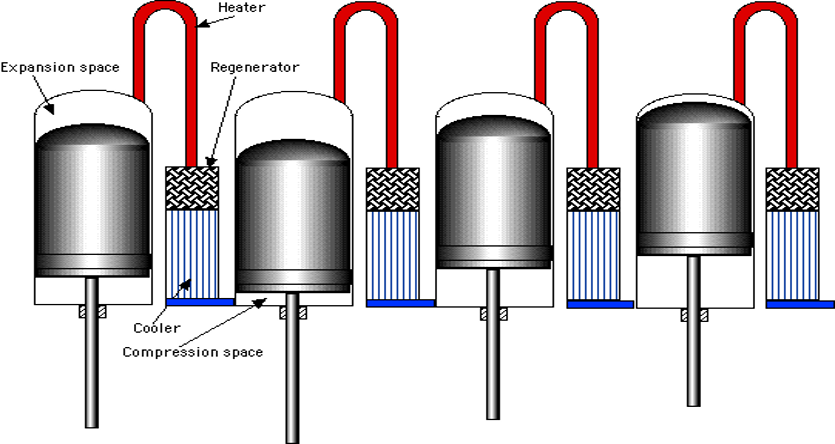 Heater
Expansion space
Regenerator
Cooler
Compression space